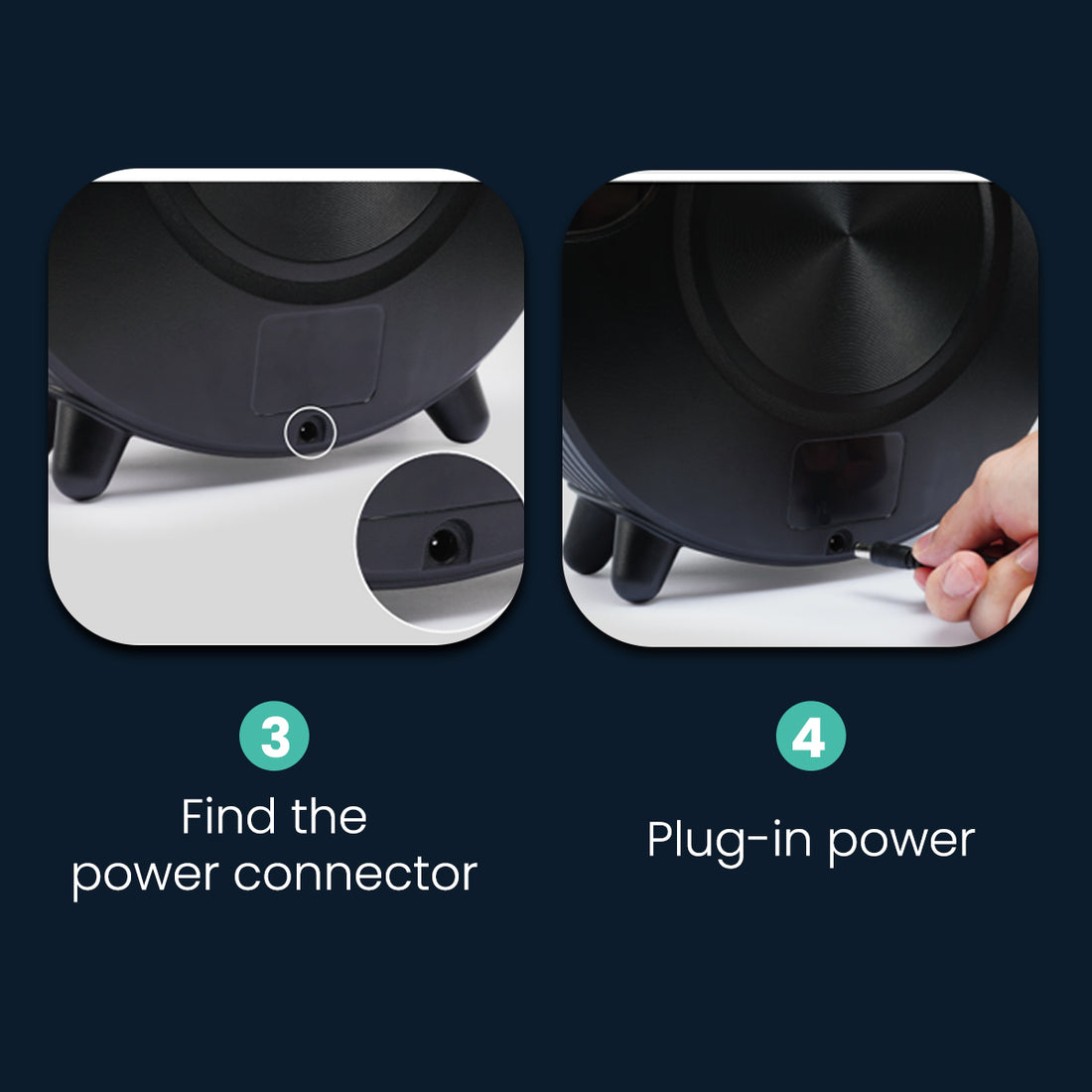 3

Find the power connector

4

Plug-in power