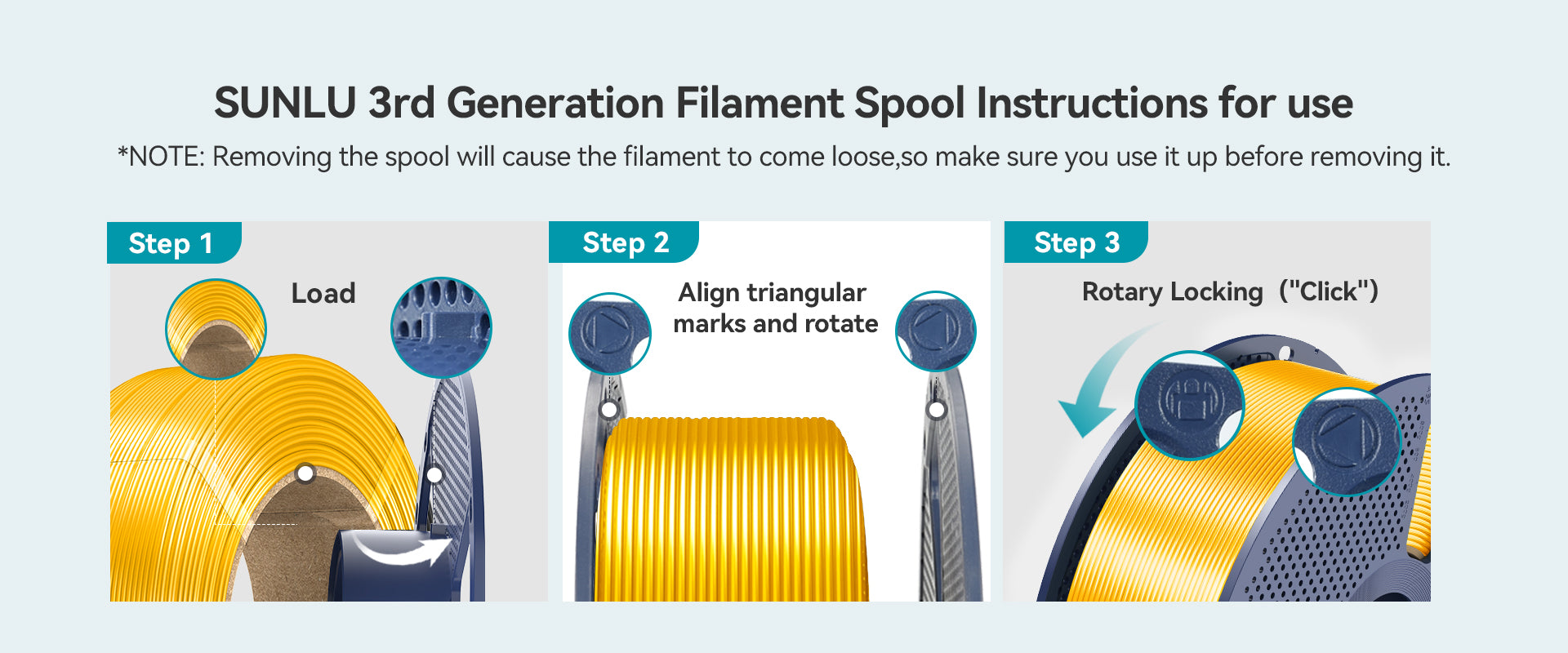 SUNLU 3rd Generation Filament Spool Instructions for use

*NOTE: Removing the spool will cause the filament to come loose,so make sure you use it up before removing it.

Step 1

Load

Step 2

Align triangular marks and rotate

Step 3

Rotary Locking ("Click")