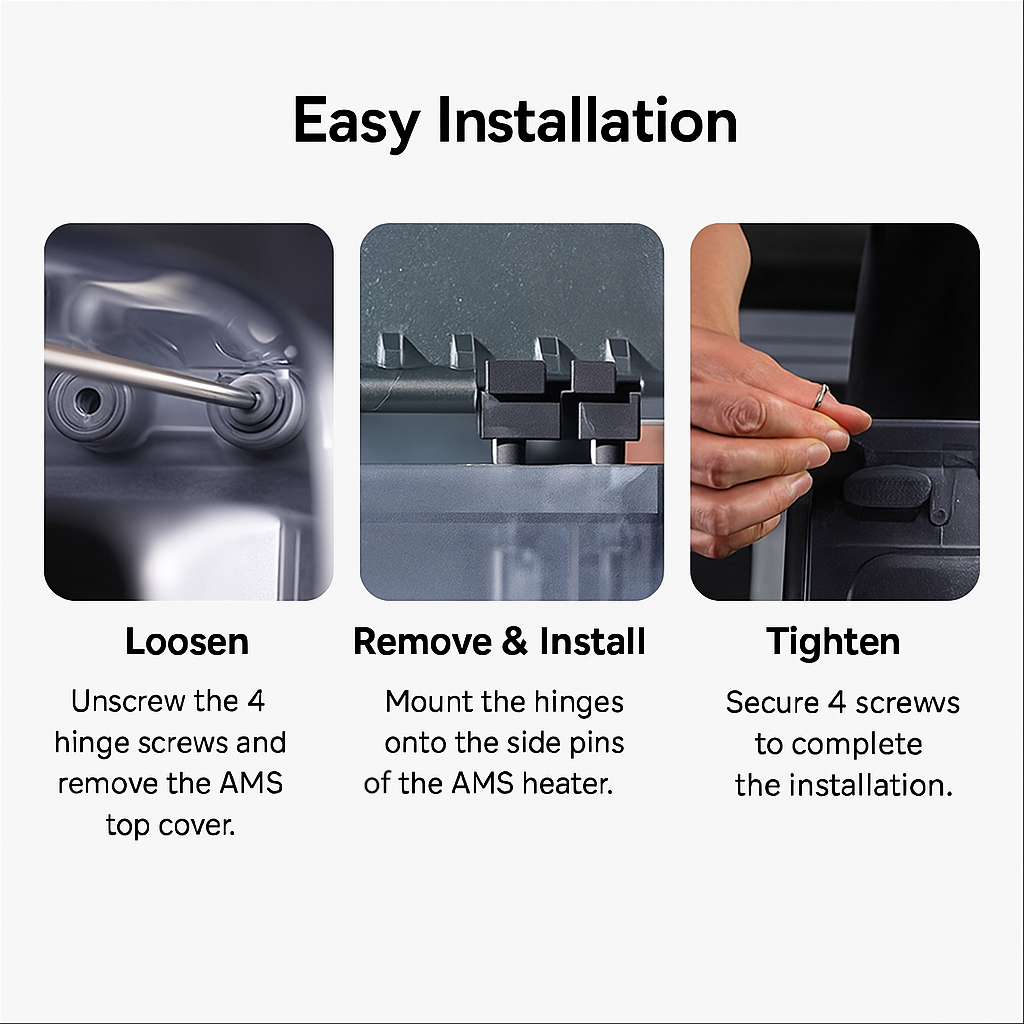 Easy Installation

Loosen

Unscrew the 4 hinge screws and remove the AMS top cover.

Remove & Install

Mount the hinges onto the side pins of the AMS heater.

Tighten

Secure 4 screws to complete the installation.